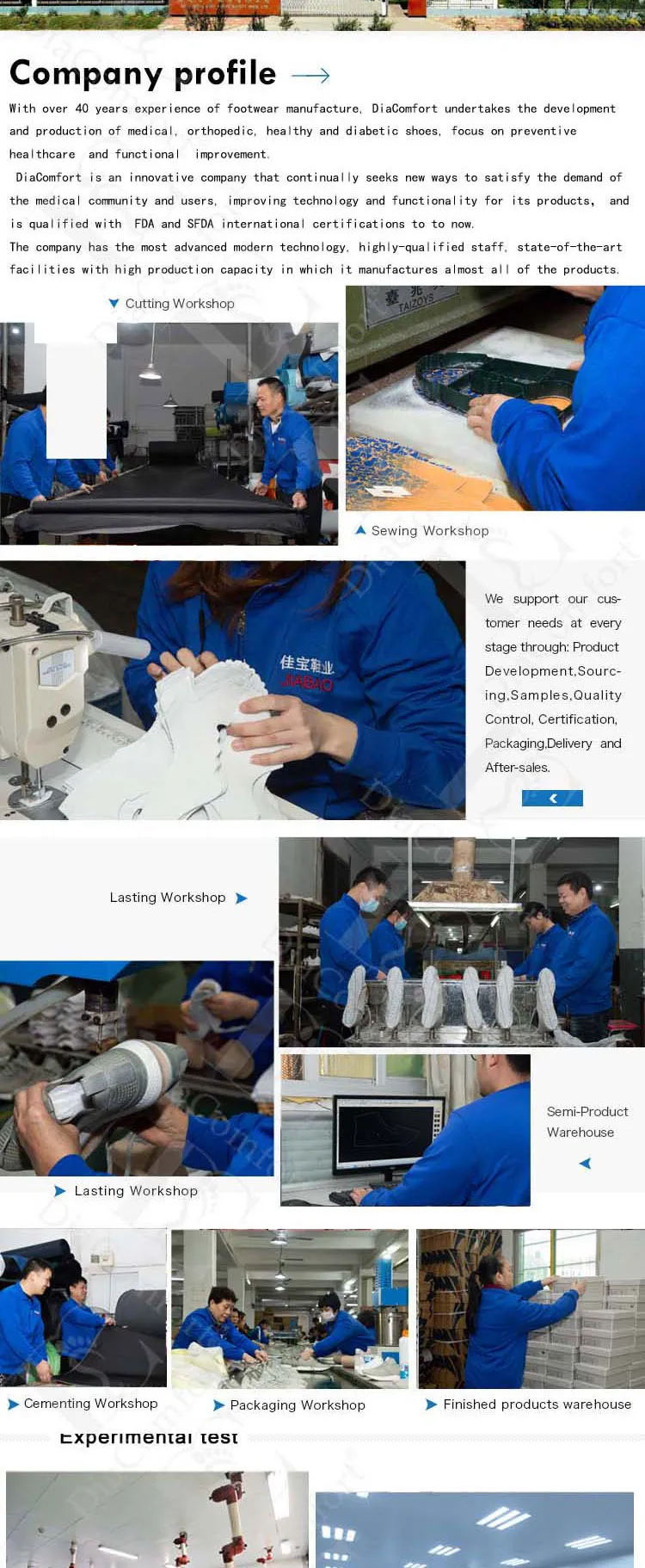 Company profile

With over 40 years experience of footwear manufacture, DiaComfort undertakes the development and production of medical, orthopedic, healthy and diabetic shoes, focus on preventive healthcare and functional improvement.

DiaComfort is an innovative company that continually seeks new ways to satisfy the demand of the medical community and users, improving technology and functionality for its products, and is qualified with FDA and SFDA international certifications to to now.

The company has the most advanced modern technology, highly-qualified staff, state-of-the-art facilities with high production capacity in which it manufactures almost all of the products.

Cutting Workshop

臺兆 TAIZOYS

Sewing Workshop

佳宝鞋业 JIABAO

We support our customer needs at every stage through: Product Development,Sourcing,Samples,Quality Control, Certification, Packaging,Delivery and After-sales.

Lasting Workshop

Lasting Workshop

Semi-Product Warehouse

Cementing Workshop

Packaging Workshop

Finished products warehouse

Experimental test